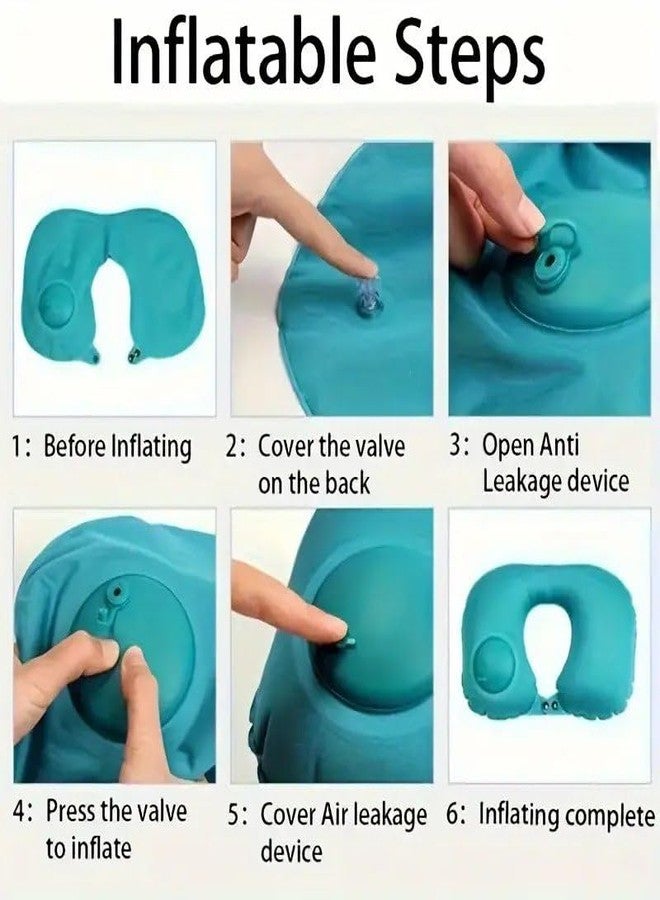 Inflatable Steps

1: Before Inflating

2: Cover the valve on the back

3: Open Anti Leakage device

4: Press the valve to inflate

5: Cover Air leakage device

6: Inflating complete